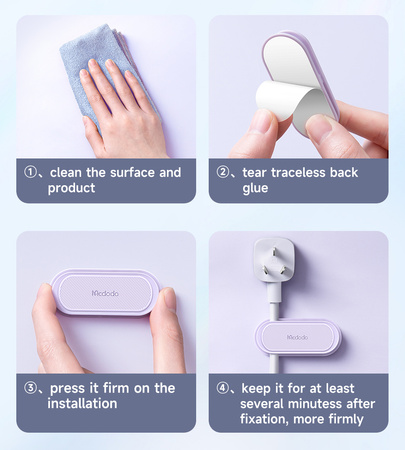 ①、clean the surface and product

②、tear traceless back glue

Mcdodo

③、press it firm on the installation

Mcdodo

④、keep it for at least several minutess after fixation, more firmly